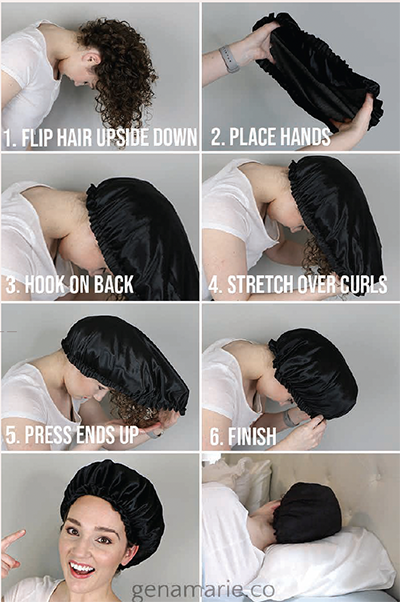 1. FLIP HAIR UPSIDE DOWN
2. PLACE HANDS
3. HOOK ON BACK
4. STRETCH OVER CURLS
5. PRESS ENDS UP
6. FINISH
genamarie.co