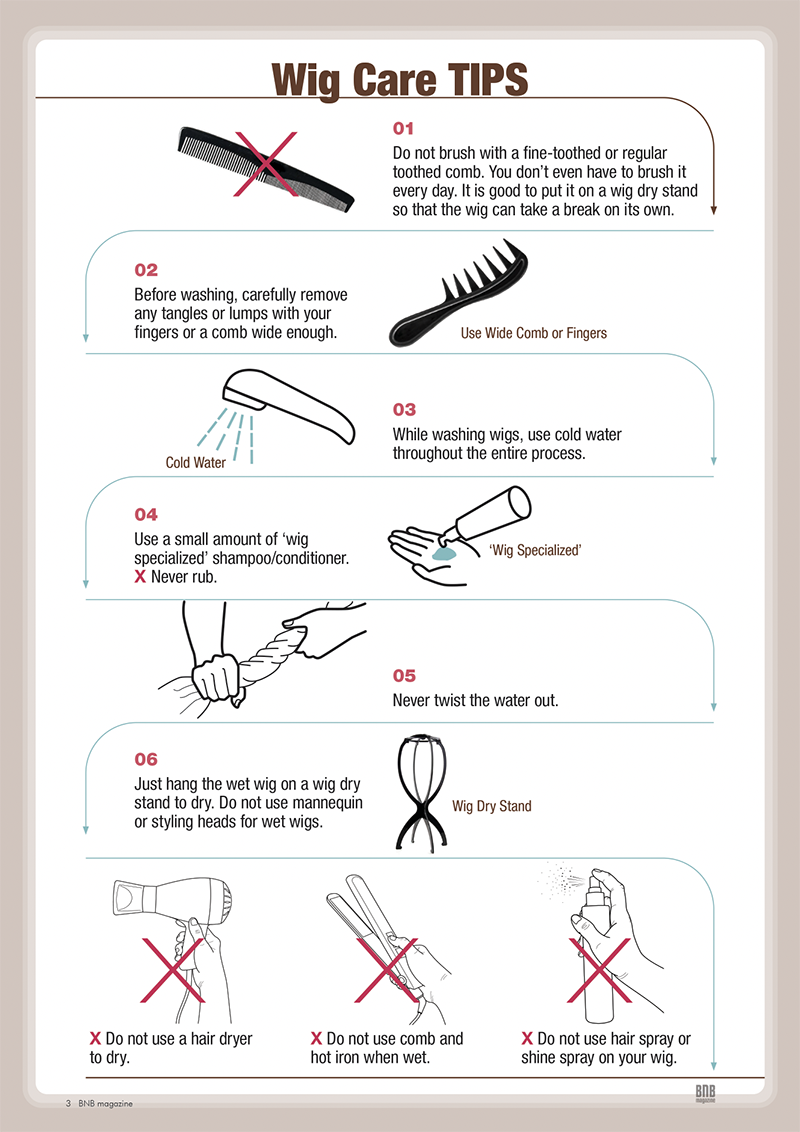 Wig Care TIPS

01
Do not brush with a fine-toothed or regular toothed comb. You don't even have to brush it every day. It is good to put it on a wig dry stand so that the wig can take a break on its own.

02
Before washing, carefully remove any tangles or lumps with your fingers or a comb wide enough.

Use Wide Comb or Fingers

Cold Water

03
While washing wigs, use cold water throughout the entire process.

04
Use a small amount of 'wig specialized' shampoo/conditioner.
X Never rub.

'Wig Specialized'

05
Never twist the water out.

06
Just hang the wet wig on a wig dry stand to dry. Do not use mannequin or styling heads for wet wigs.

Wig Dry Stand

X Do not use a hair dryer to dry.

X Do not use comb and hot iron when wet.

X Do not use hair spray or shine spray on your wig.

3 BNB magazine

BNB magazine